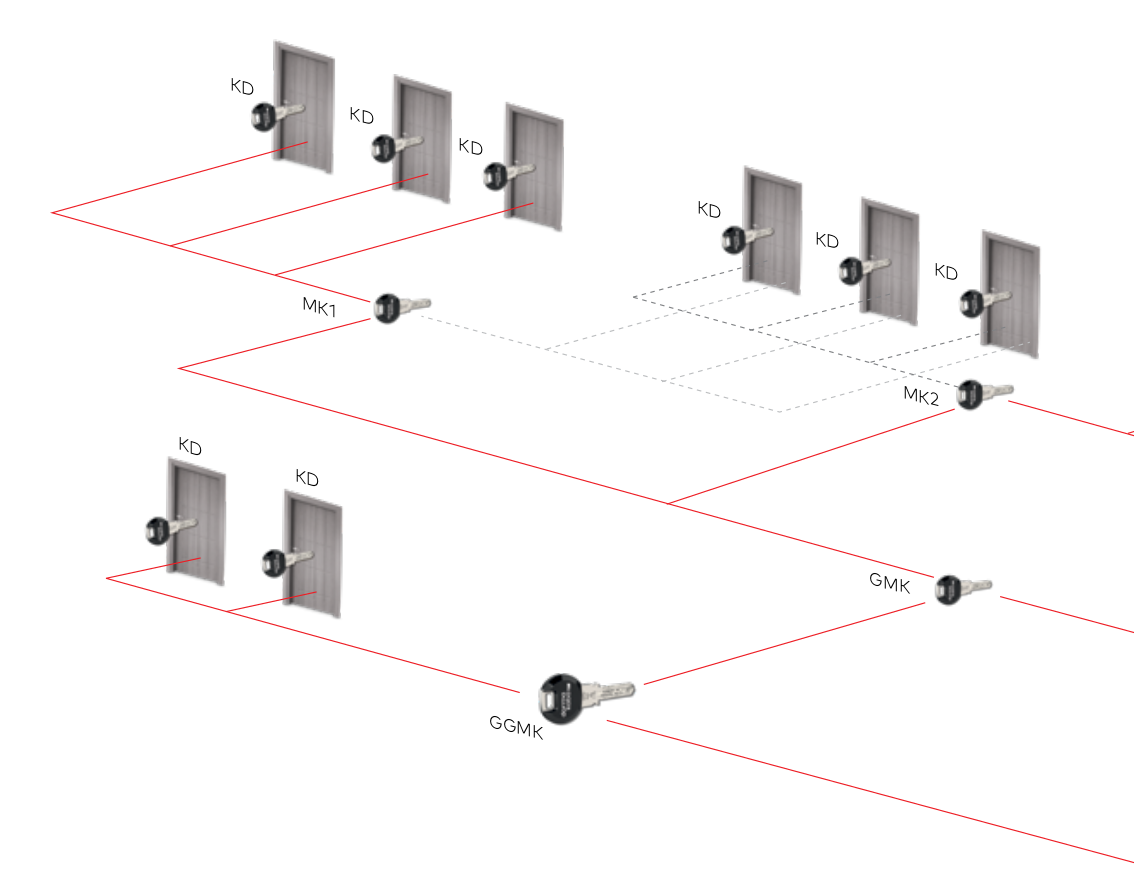 KD
KD
KD
KD
KD
KD
MK1
MK2
KD
KD
GMK
GGMK